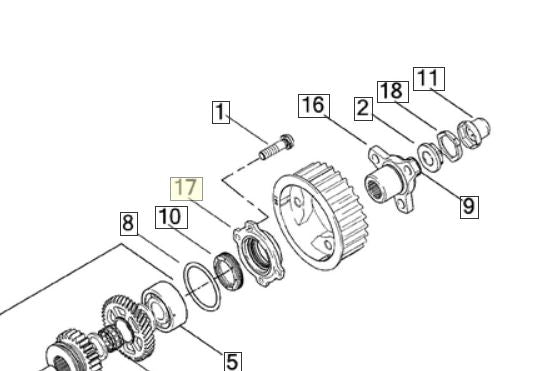 11
18
16
2
1
17
9
8
10
5